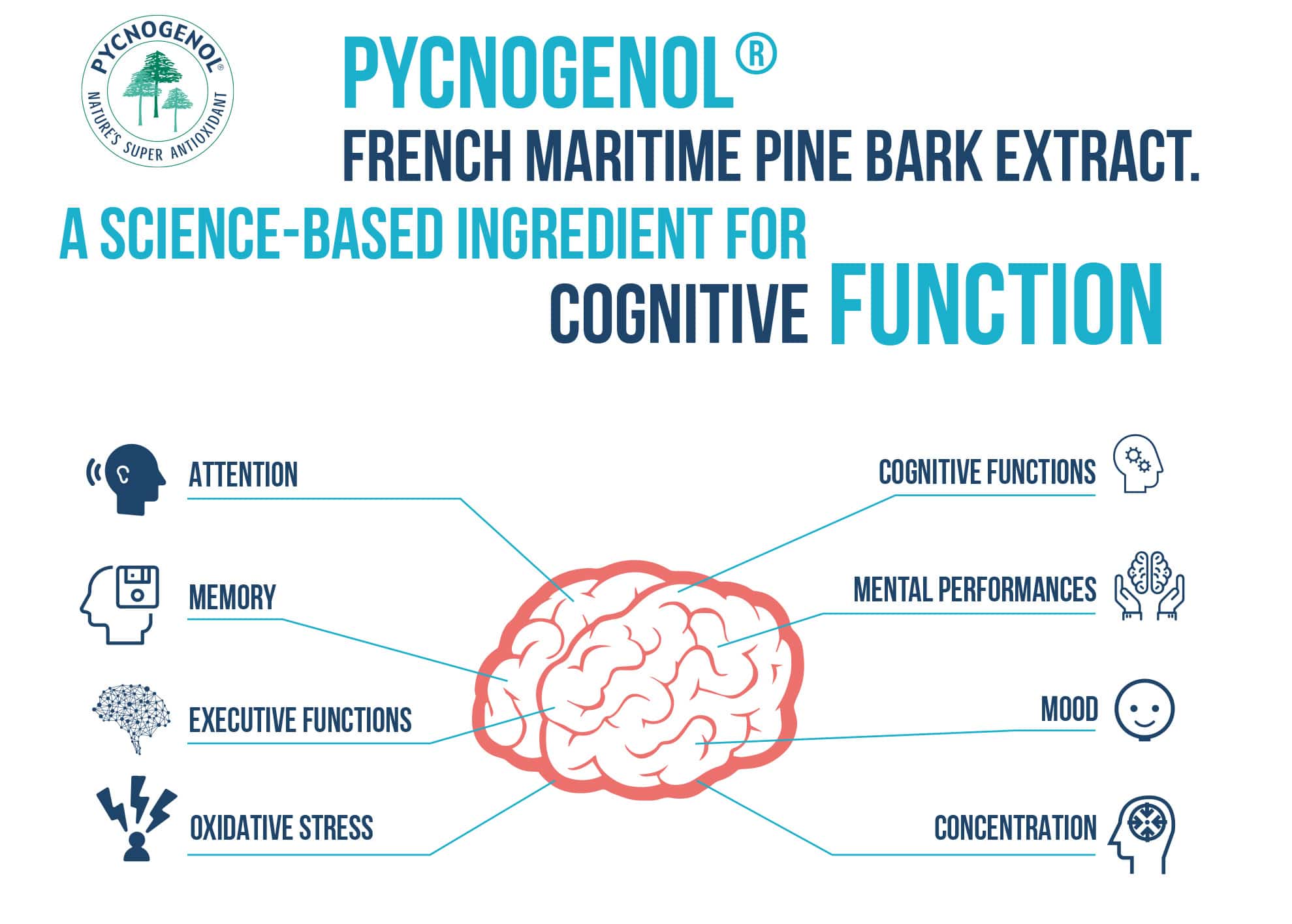 PYCNOGENOL®
NATURE'S SUPER ANTIOXIDANT

PYCNOGENOL®
FRENCH MARITIME PINE BARK EXTRACT.
A SCIENCE-BASED INGREDIENT FOR COGNITIVE FUNCTION

ATTENTION

MEMORY

EXECUTIVE FUNCTIONS

OXIDATIVE STRESS

COGNITIVE FUNCTIONS

MENTAL PERFORMANCES

MOOD

CONCENTRATION